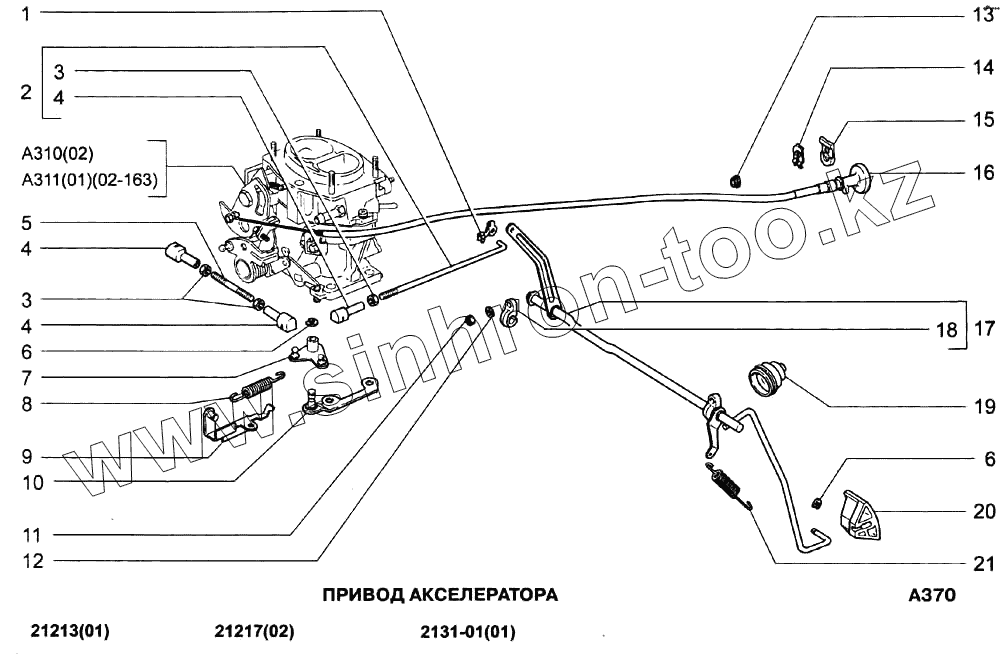 1
2
3
4
A310(02)
A311(01)(02-163)
5
4
3
4
6
7
8
9
10
11
12
13
14
15
16
17
18
19
6
20
21

www.sinhron-too.kz

ПРИВОД АКСЕЛЕРАТОРА

A370

21213(01) 21217(02) 2131-01(01)